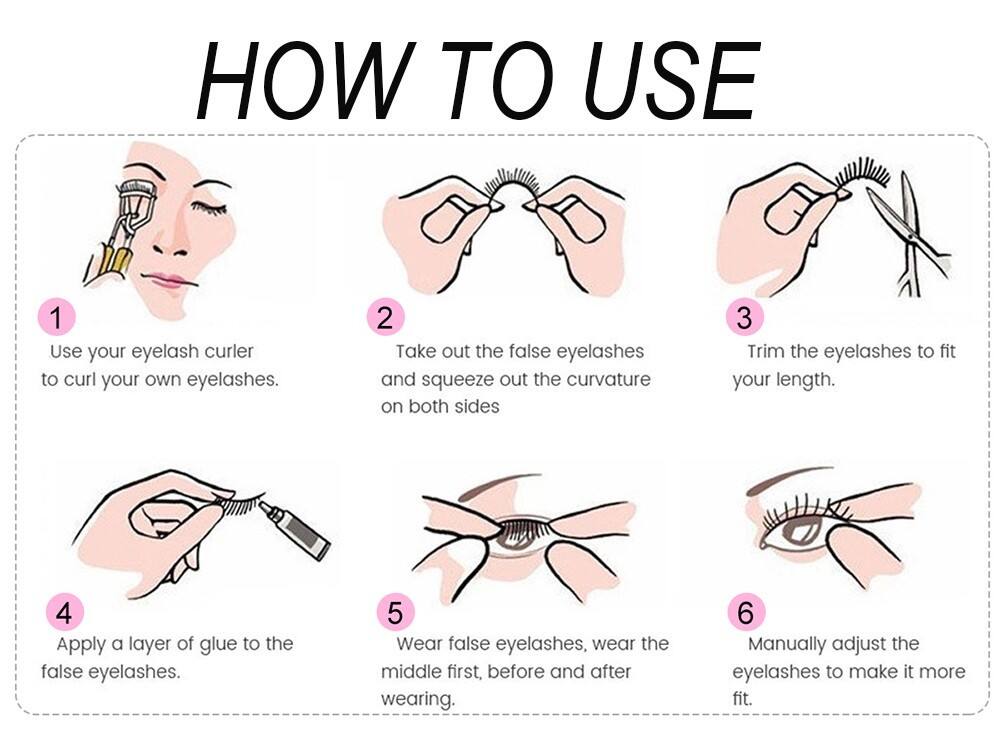 HOW TO USE

1
Use your eyelash curler to curl your own eyelashes.

2
Take out the false eyelashes and squeeze out the curvature on both sides

3
Trim the eyelashes to fit your length.

4
Apply a layer of glue to the false eyelashes.

5
Wear false eyelashes, wear the middle first, before and after wearing.

6
Manually adjust the eyelashes to make it more fit.