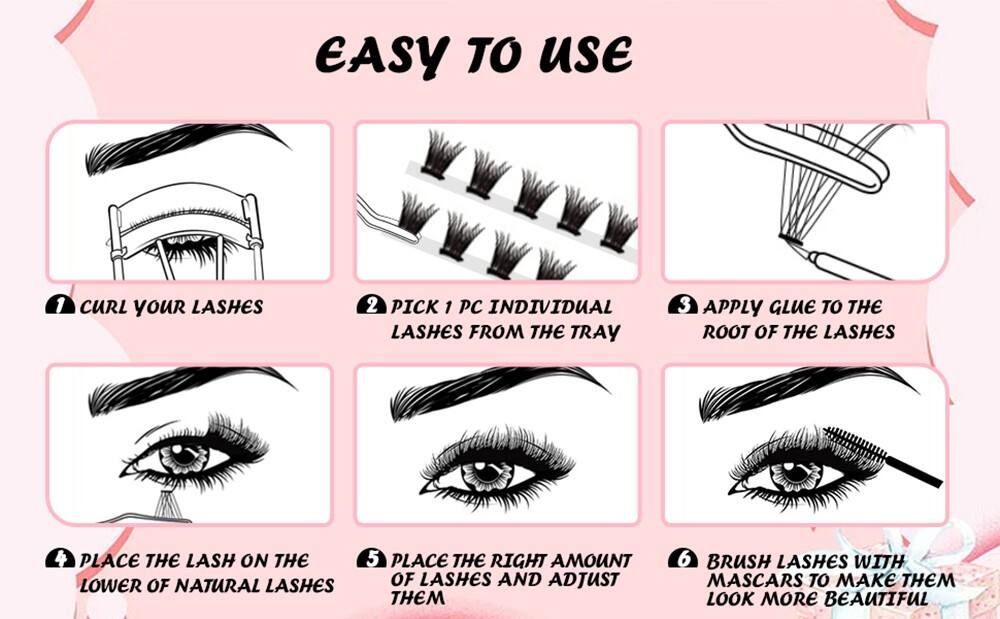 EASY TO USE

1 CURL YOUR LASHES

2 PICK 1 PC INDIVIDUAL LASHES FROM THE TRAY

3 APPLY GLUE TO THE ROOT OF THE LASHES

4 PLACE THE LASH ON THE LOWER OF NATURAL LASHES

5 PLACE THE RIGHT AMOUNT OF LASHES AND ADJUST THEM

6 BRUSH LASHES WITH MASCARS TO MAKE THEM LOOK MORE BEAUTIFUL