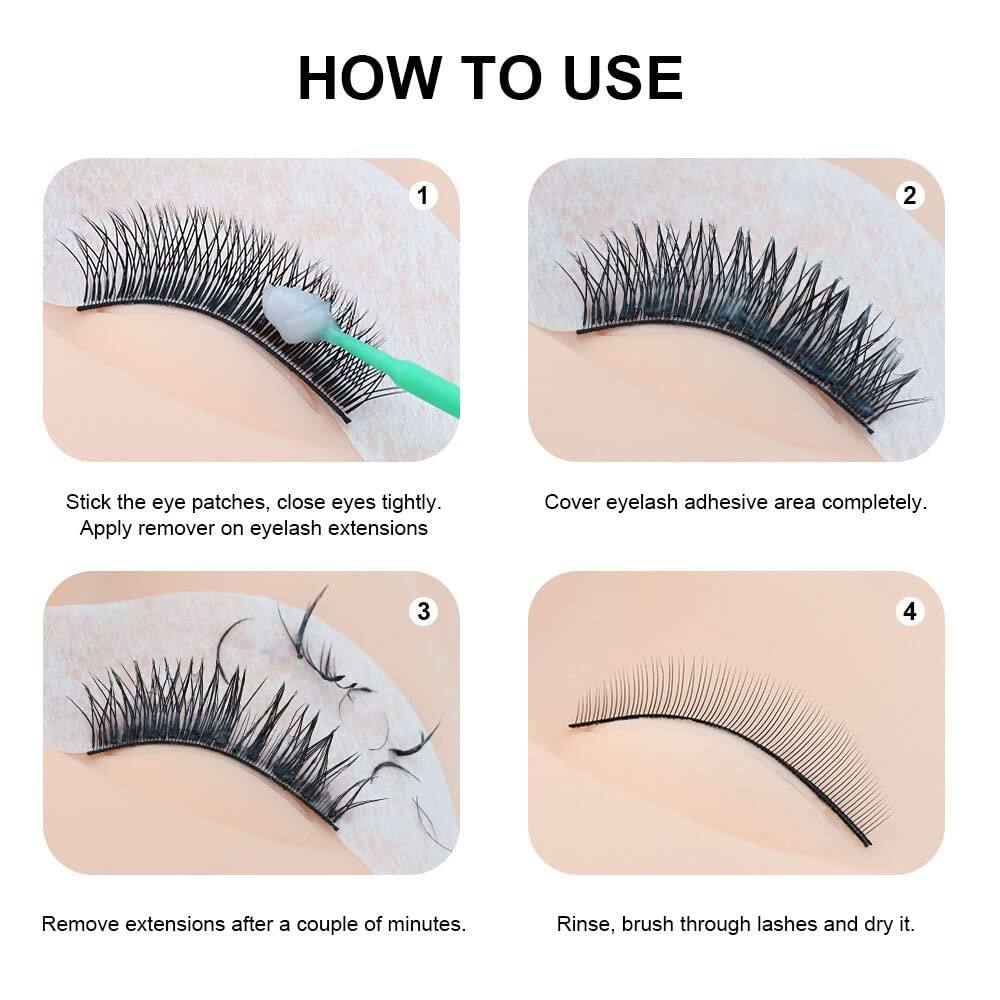 HOW TO USE

1

Stick the eye patches, close eyes tightly. Apply remover on eyelash extensions

2

Cover eyelash adhesive area completely.

3

Remove extensions after a couple of minutes.

4

Rinse, brush through lashes and dry it.